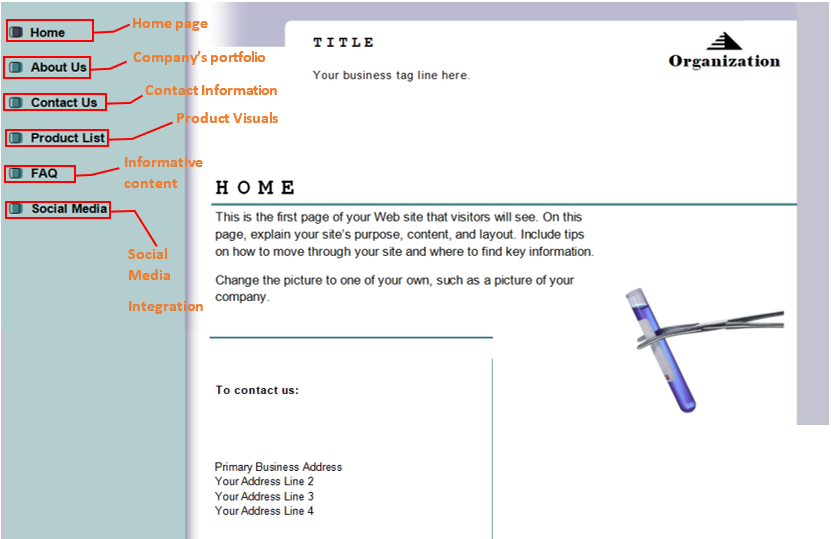 Home
Home page
About Us
Company's portfolio
Contact Us
Contact Information
Product List
Product Visuals
FAQ
Informative content
Social Media
Social Media Integration

TITLE
Your business tag line here.
Organization

HOME
This is the first page of your Web site that visitors will see. On this page, explain your site's purpose, content, and layout. Include tips on how to move through your site and where to find key information.

Change the picture to one of your own, such as a picture of your company.

To contact us:

Primary Business Address
Your Address Line 2
Your Address Line 3
Your Address Line 4